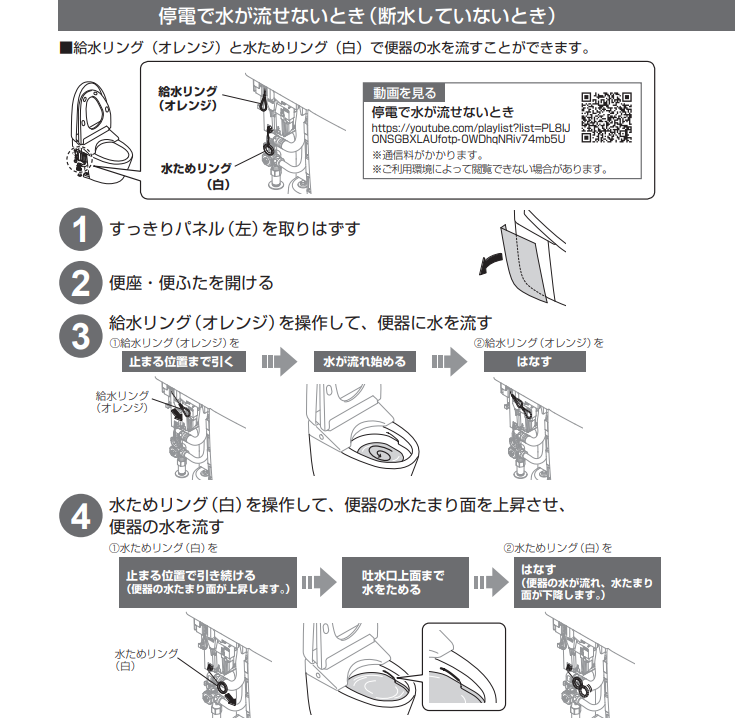 停電で水が流せないとき（断水していないとき）

■給水リング（オレンジ）と水ためリング（白）で便器の水を流すことができます。

給水リング（オレンジ）

水ためリング（白）

動画を見る

停電で水が流せないとき

https://youtube.com/playlist?list=PL8IJONSGBXLAUfotp-0WDhqNRiv74mb5U

※通信料がかかります。

※ご利用環境によって閲覧できない場合があります。

1 すっきりパネル（左）を取りはずす

2 便座・便ふたを開ける

3 給水リング（オレンジ）を操作して、便器に水を流す

①給水リング（オレンジ）を

止まる位置まで引く

水が流れ始める

②給水リング（オレンジ）を

はなす

給水リング（オレンジ）

4 水ためリング（白）を操作して、便器の水たまり面を上昇させ、便器の水を流す

①水ためリング（白）を

止まる位置で引き続ける（便器の水たまり面が上昇します。）

吐水口上面まで水をためる

②水ためリング（白）を

はなす（便器の水が流れ、水たまり面が下降します。）

水ためリング（白）